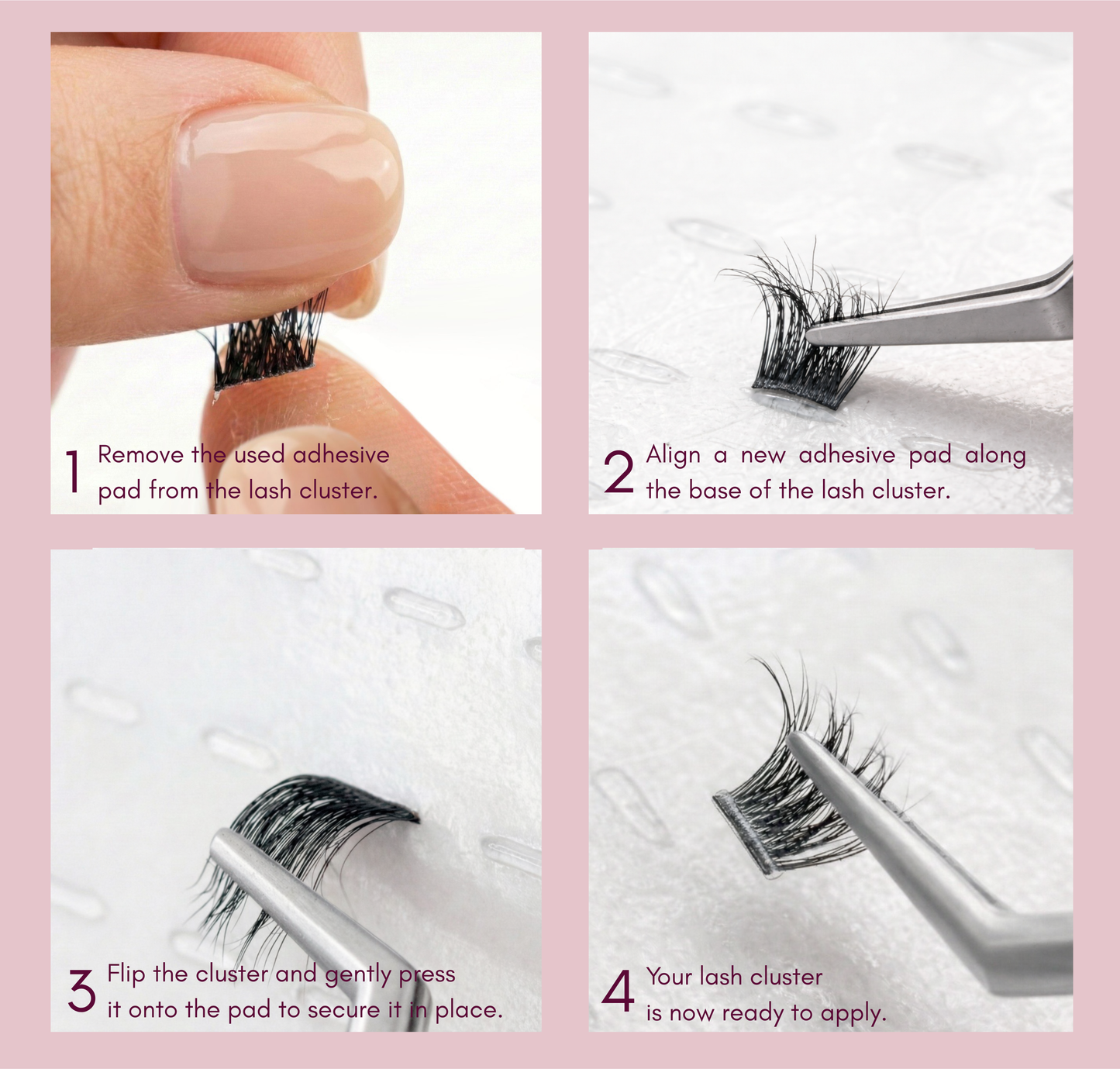 1 Remove the used adhesive pad from the lash cluster.

2 Align a new adhesive pad along the base of the lash cluster.

3 Flip the cluster and gently press it onto the pad to secure it in place.

4 Your lash cluster is now ready to apply.