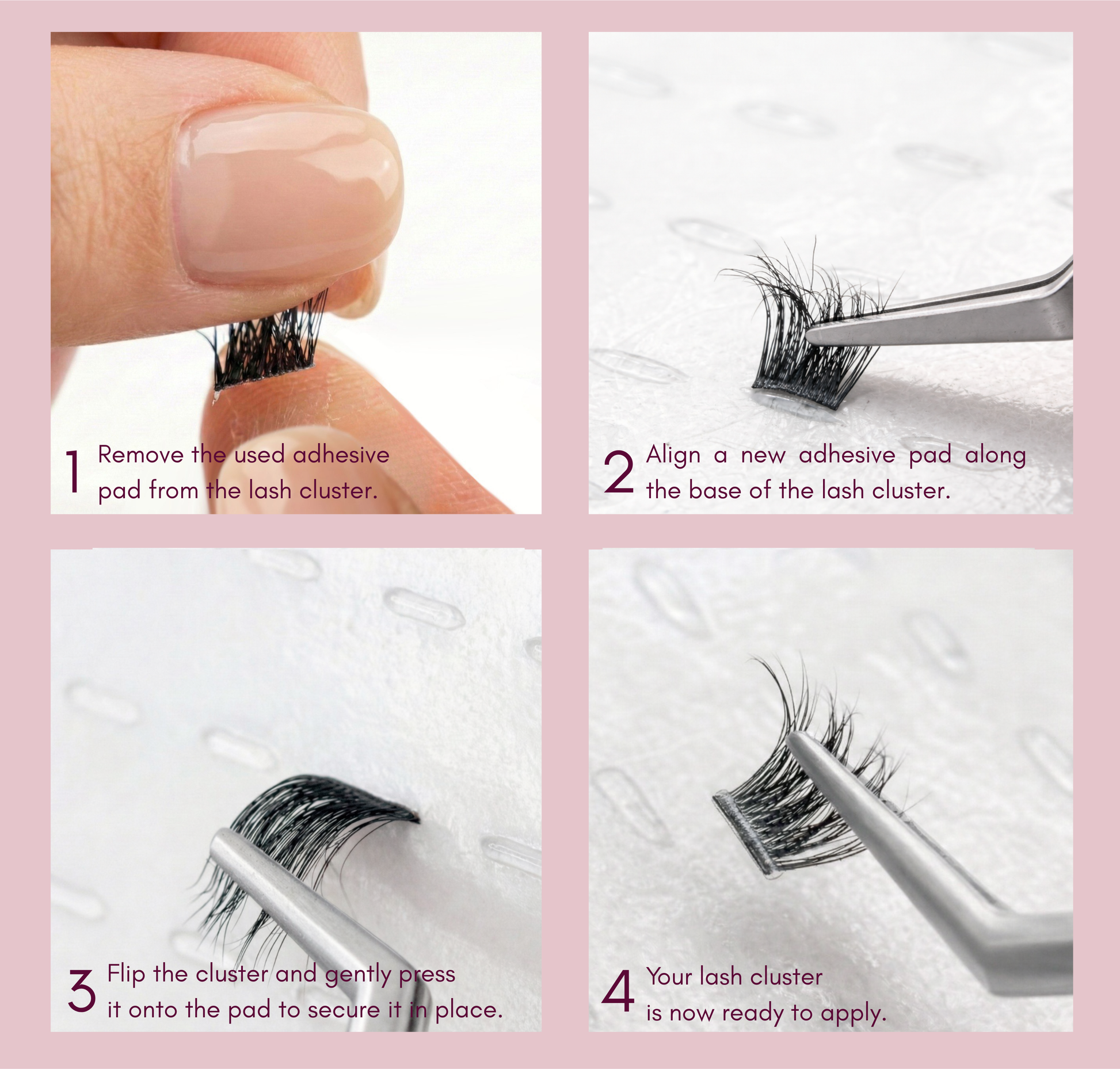 1 Remove the used adhesive pad from the lash cluster.

2 Align a new adhesive pad along the base of the lash cluster.

3 Flip the cluster and gently press it onto the pad to secure it in place.

4 Your lash cluster is now ready to apply.