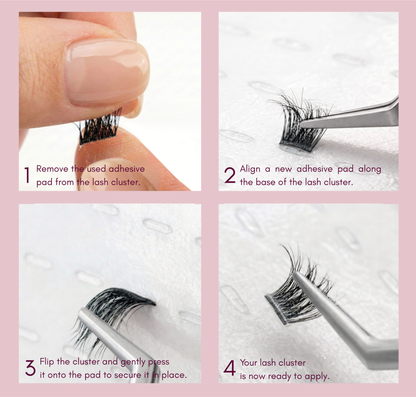 1 Remove the used adhesive pad from the lash cluster.

2 Align a new adhesive pad along the base of the lash cluster.

3 Flip the cluster and gently press it onto the pad to secure it in place.

4 Your lash cluster is now ready to apply.